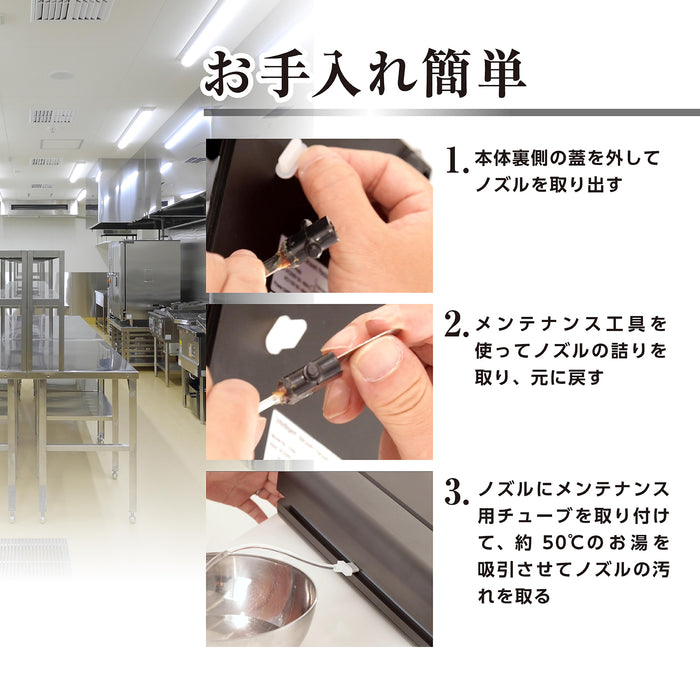 お手入れ簡単

1. 本体裏側の蓋を外してノズルを取り出す

2. メンテナンス工具を使ってノズルの詰りを取り、元に戻す

3. ノズルにメンテナンス用チューブを取り付けて、約 50℃のお湯を吸引させてノズルの汚れを取る