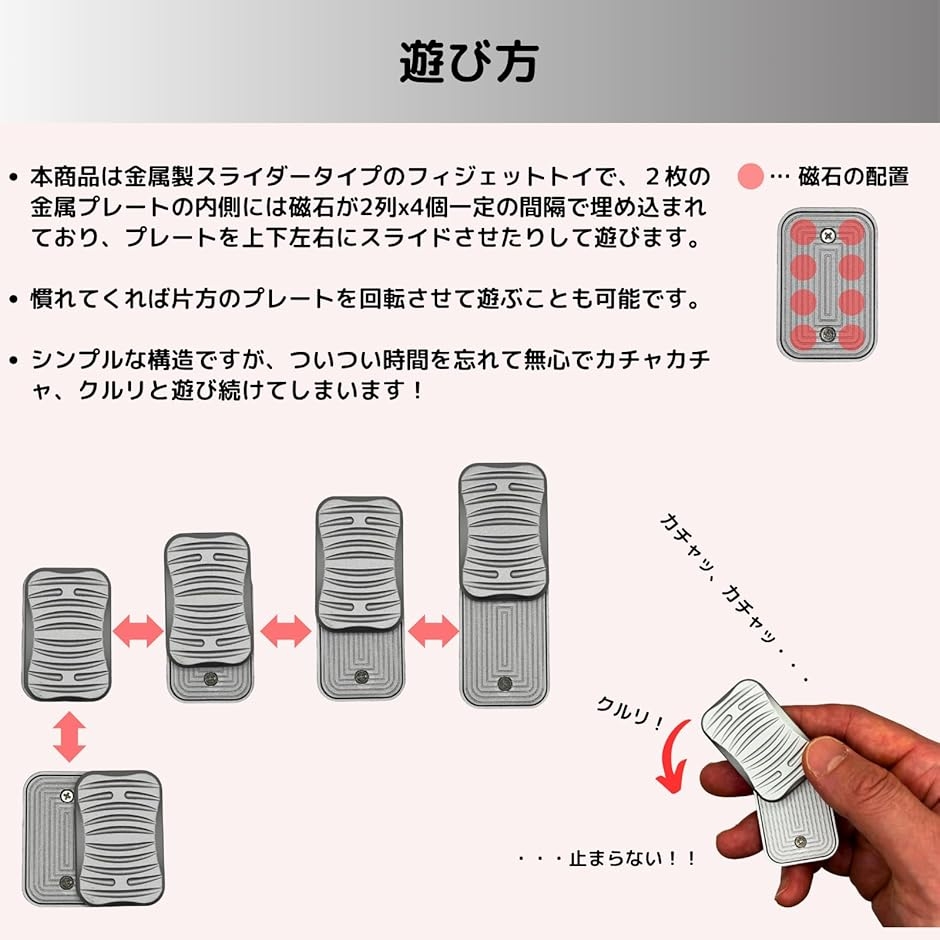 遊び方

• 本商品は金属製スライダータイプのフィジェットトイで、２枚の金属プレートの内側には磁石が2列x4個一定の間隔で埋め込まれており、プレートを上下左右にスライドさせたりして遊びます。

• 慣れてくれば片方のプレートを回転させて遊ぶことも可能です。

• シンプルな構造ですが、ついつい時間を忘れて無心でカチャカチャ、クルリと遊び続けてしまいます！

… 磁石の配置

カチャッ、カチャッ・・・

クルリ！

・・・止まらない！！