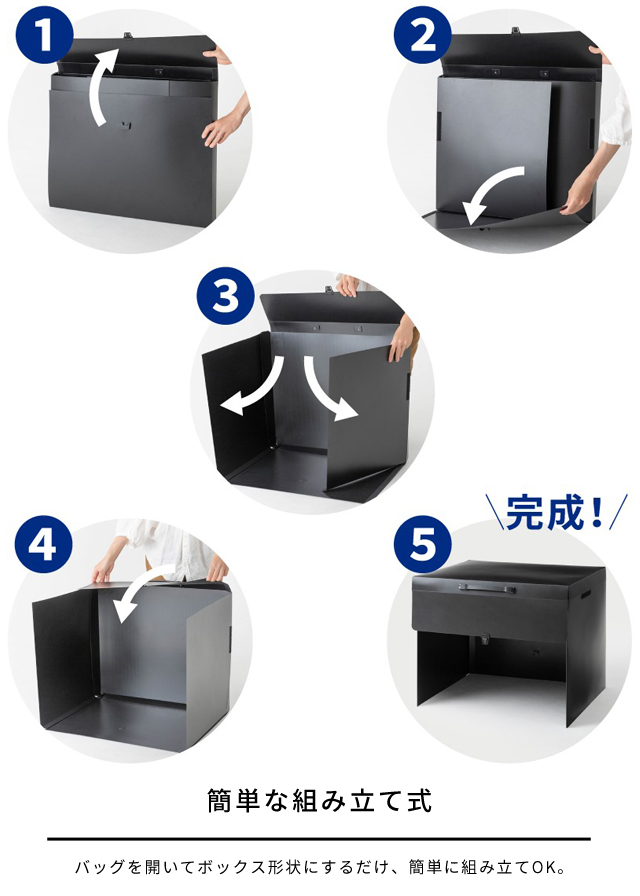 1

2

3

4

\完成!/

5

簡単な組み立て式

バッグを開いてボックス形状にするだけ、簡単に組み立てOK。