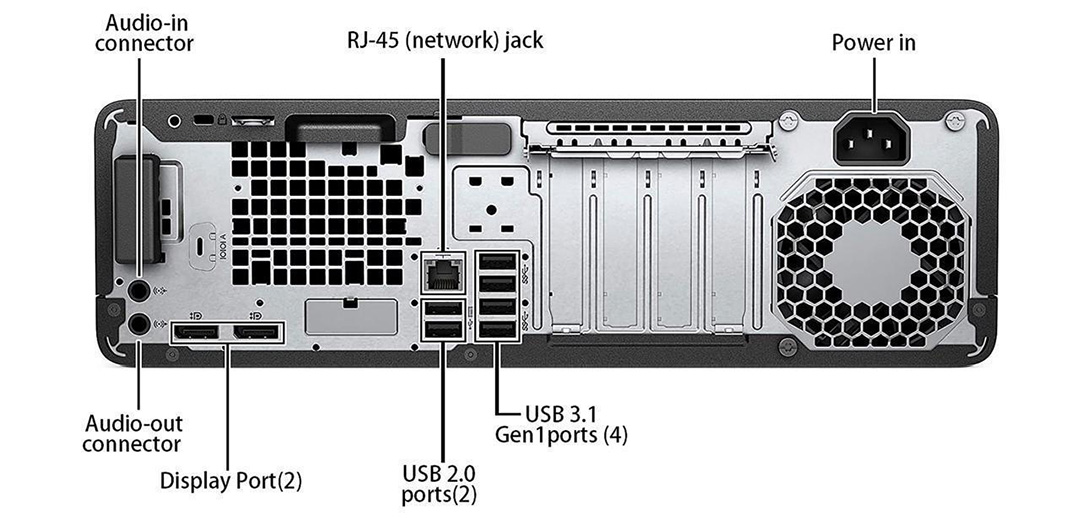 Audio-in connector

RJ-45 (network) jack

Power in

Audio-out connector

Display Port(2)

USB 2.0 ports(2)

USB 3.1 Gen1ports (4)