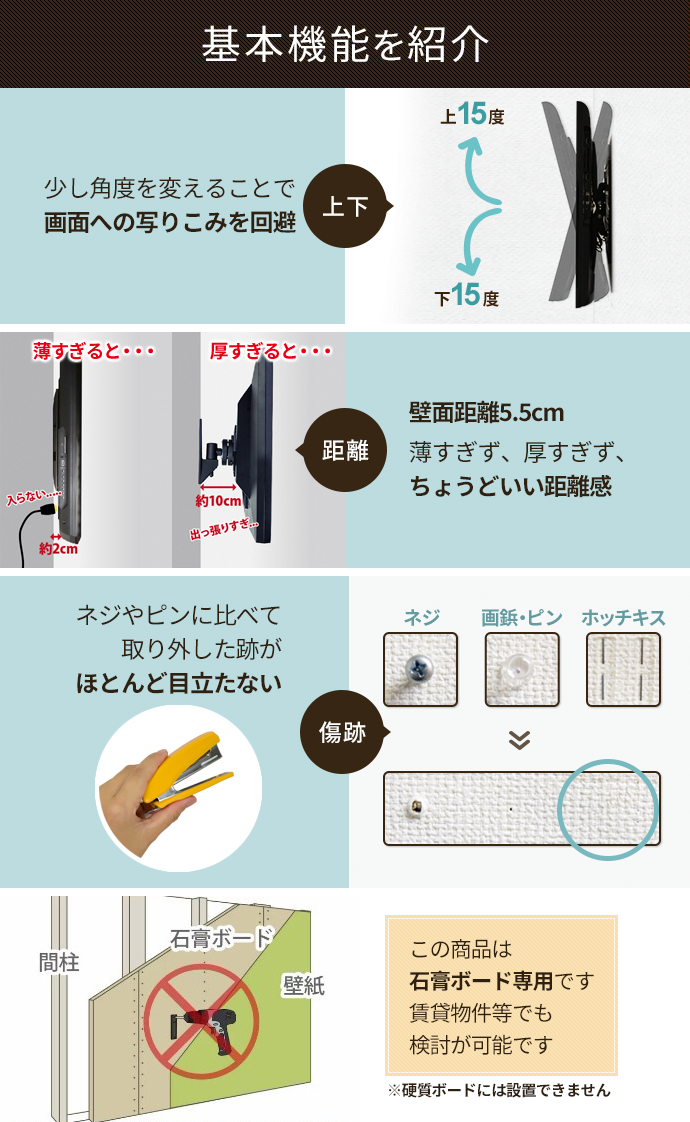 基本機能を紹介

少し角度を変えることで
画面への写りこみを回避

上下

上15度

下15度

薄すぎると・・・

入らない……

約2cm

厚すぎると・・・

約10cm

出っ張りすぎ…

距離

壁面距離5.5cm
薄すぎず、厚すぎず、
ちょうどいい距離感

ネジやピンに比べて
取り外した跡が
ほとんど目立たない

傷跡

ネジ

画鋲・ピン

ホッチキス

間柱

石膏ボード

壁紙

この商品は
石膏ボード専用です
賃貸物件等でも
検討が可能です

※硬質ボードには設置できません