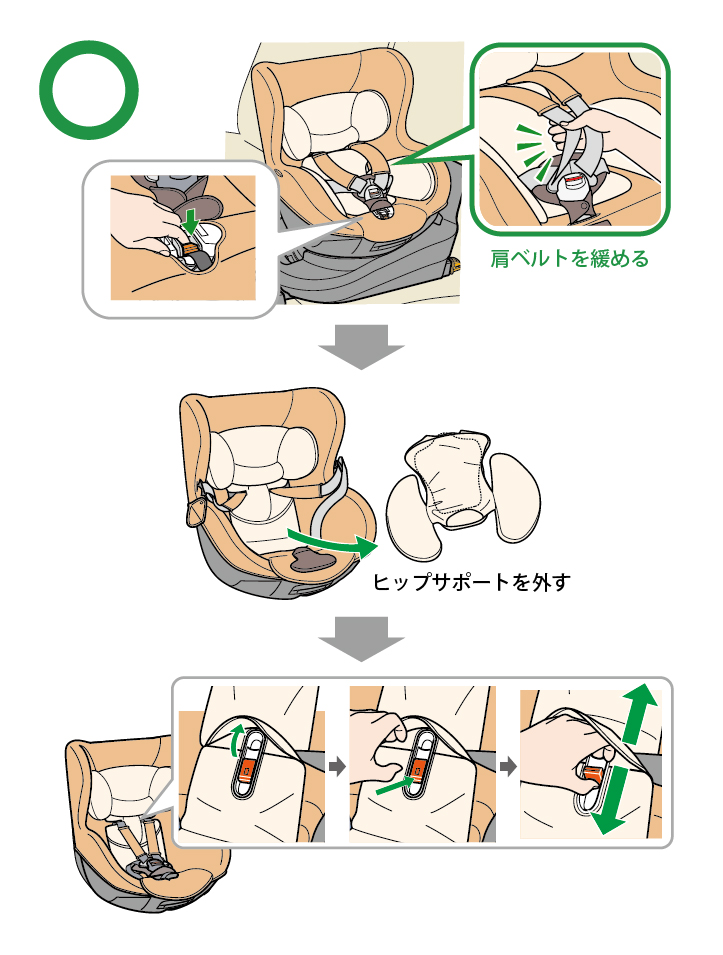 肩ベルトを緩める

ヒップサポートを外す