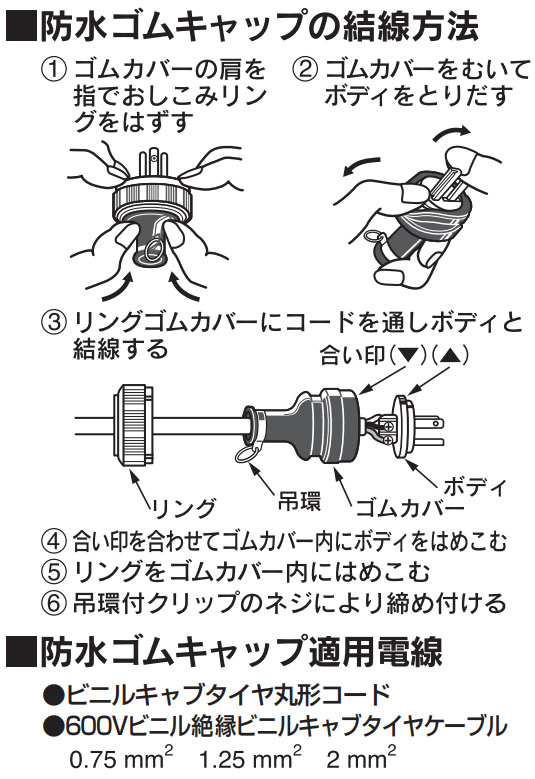 ■防水ゴムキャップの結線方法

① ゴムカバーの肩を指でおしこみリングをはずす

② ゴムカバーをむいてボディをとりだす

③ リングゴムカバーにコードを通しボディと結線する

合い印(▼)(▲)

リング

吊環

ゴムカバー

ボディ

④ 合い印を合わせてゴムカバー内にボディをはめこむ

⑤ リングをゴムカバー内にはめこむ

⑥ 吊環付クリップのネジにより締め付ける

■防水ゴムキャップ適用電線

●ビニルキャブタイヤ丸形コード

●600Vビニル絶縁ビニルキャブタイヤケーブル

0.75 $mm^2$ 1.25 $mm^2$ 2 $mm^2$