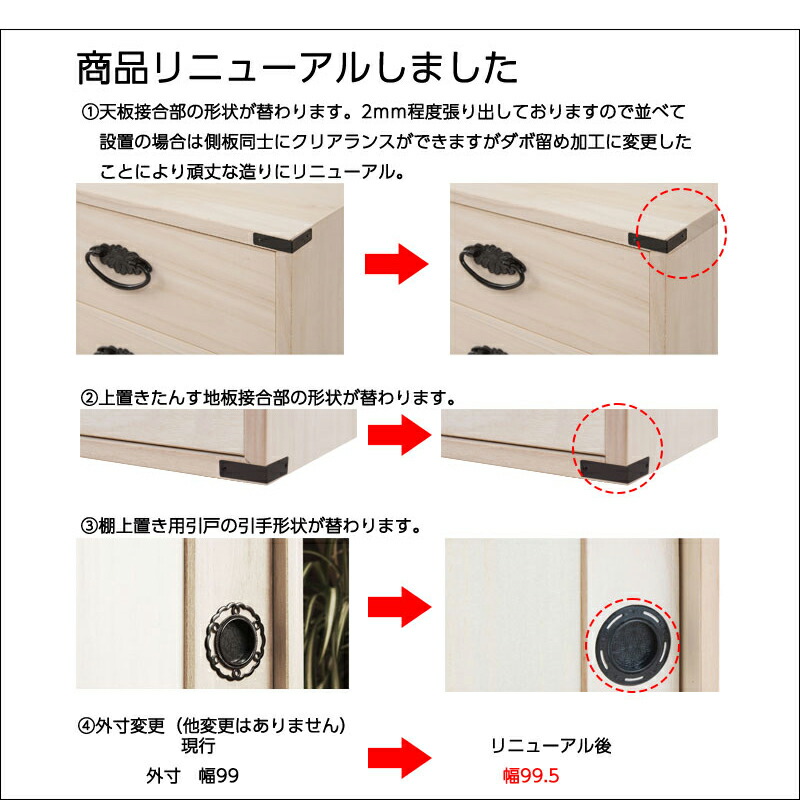 商品リニューアルしました

①天板接合部の形状が替わります。2mm程度張り出しておりますので並べて設置の場合は側板同士にクリアランスができますがダボ留め加工に変更したことにより頑丈な造りにリニューアル。

②上置きたんす地板接合部の形状が替わります。

③棚上置き用引戸の引手形状が替わります。

④外寸変更（他変更はありません）

現行

外寸　幅99

リニューアル後

幅99.5